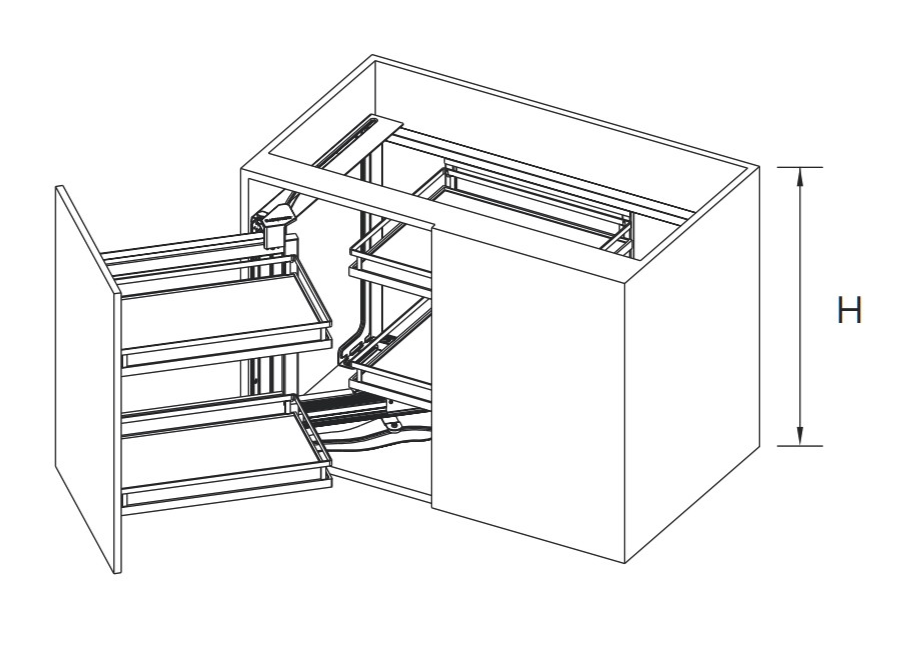 H